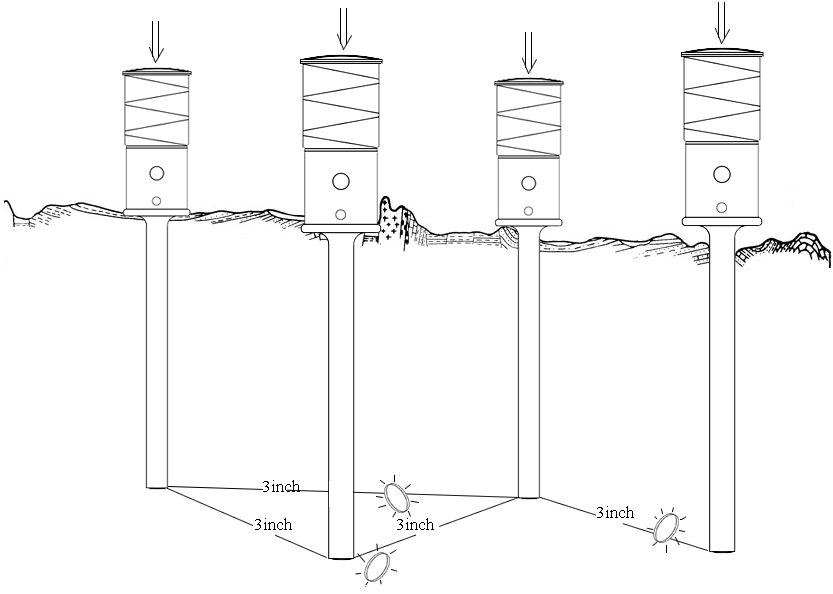 3inch
3inch
3inch
3inch